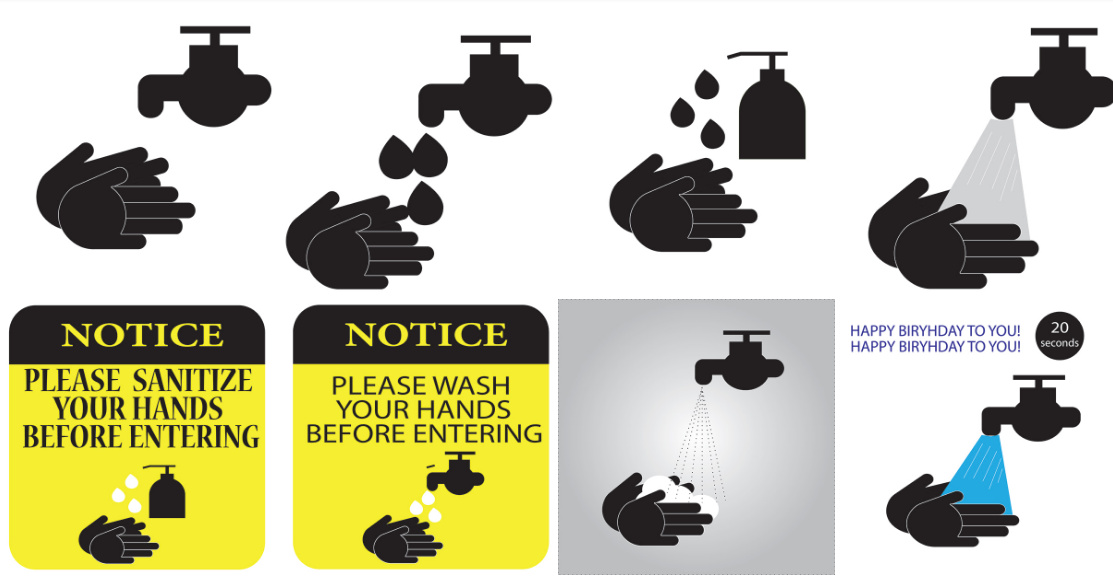 NOTICE

PLEASE SANITIZE YOUR HANDS BEFORE ENTERING

NOTICE

PLEASE WASH YOUR HANDS BEFORE ENTERING

HAPPY BIRYHDAY TO YOU!
HAPPY BIRYHDAY TO YOU!

20 seconds