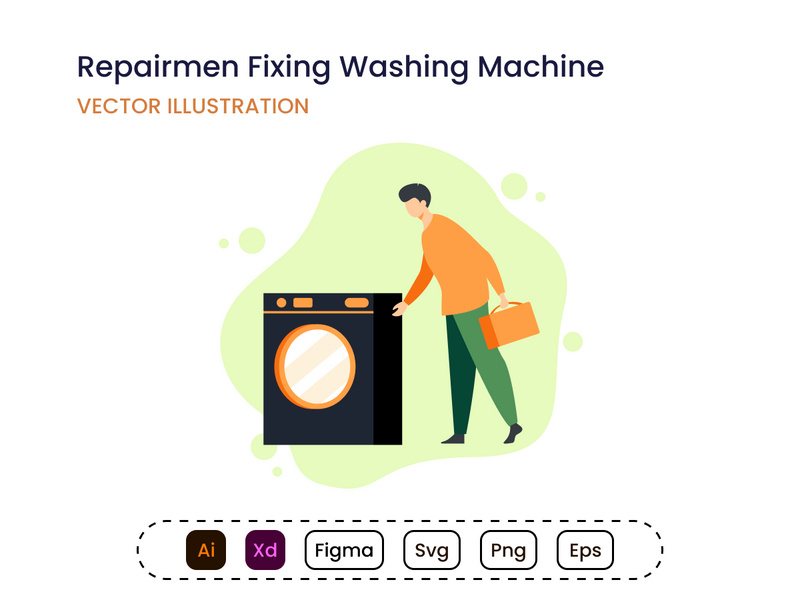 Repairmen Fixing Washing Machine
VECTOR ILLUSTRATION

Ai Xd Figma Svg Png Eps