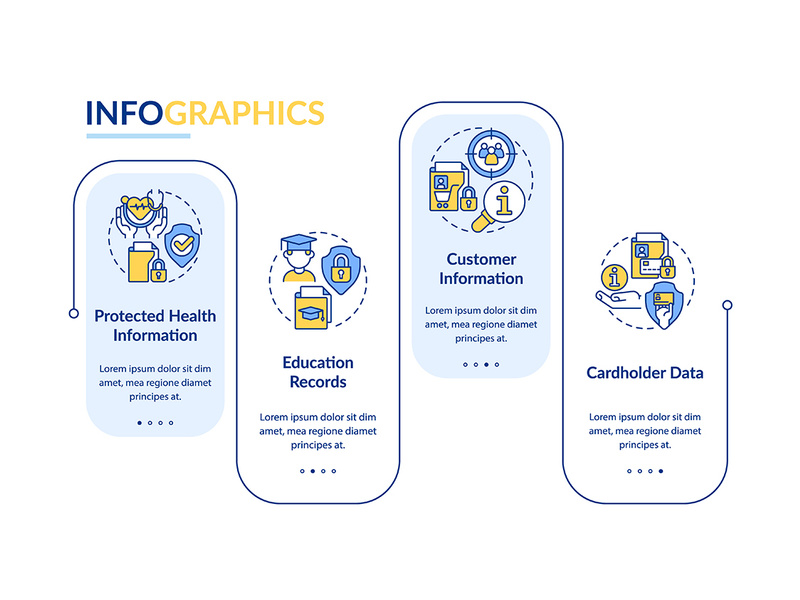 INFOGRAPHICS

Protected Health Information

Lorem ipsum dolor sit dim amet, mea regione diamet principes at.

Education Records

Lorem ipsum dolor sit dim amet, mea regione diamet principes at.

Customer Information

Lorem ipsum dolor sit dim amet, mea regione diamet principes at.

Cardholder Data

Lorem ipsum dolor sit dim amet, mea regione diamet principes at.