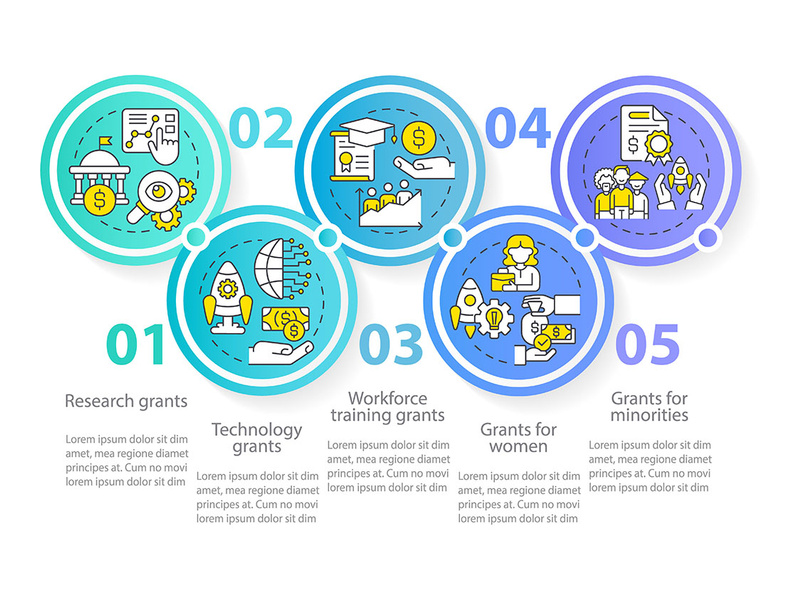 01

Research grants

Lorem ipsum dolor sit dim amet, mea regione diamet principes at. Cum no movi lorem ipsum dolor sit dim

02

Technology grants

Lorem ipsum dolor sit dim amet, mea regione diamet principes at. Cum no movi lorem ipsum dolor sit dim

03

Workforce training grants

Lorem ipsum dolor sit dim amet, mea regione diamet principes at. Cum no movi lorem ipsum dolor sit dim

04

Grants for women

Lorem ipsum dolor sit dim amet, mea regione diamet principes at. Cum no movi lorem ipsum dolor sit dim

05

Grants for minorities

Lorem ipsum dolor sit dim amet, mea regione diamet principes at. Cum no movi lorem ipsum dolor sit dim