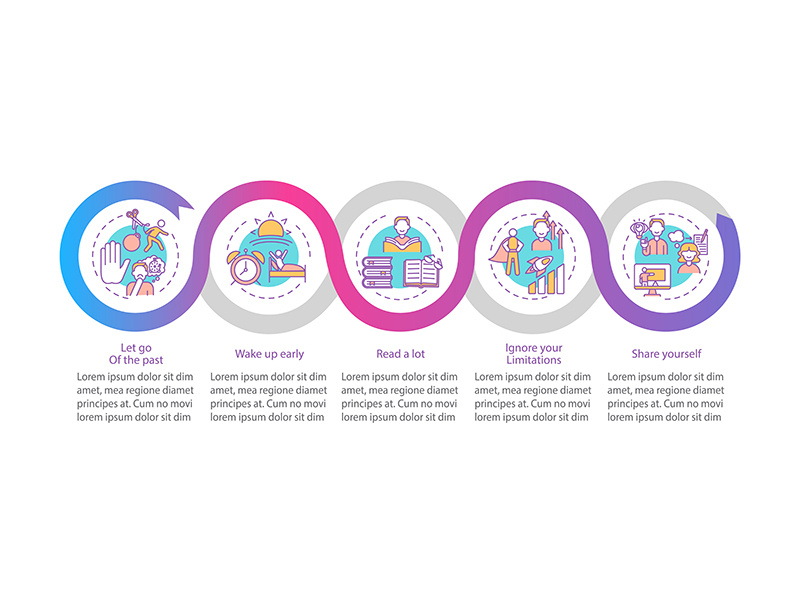 Let go
Of the past

Lorem ipsum dolor sit dim amet, mea regione diamet principes at. Cum no movi lorem ipsum dolor sit dim

Wake up early

Lorem ipsum dolor sit dim amet, mea regione diamet principes at. Cum no movi lorem ipsum dolor sit dim

Read a lot

Lorem ipsum dolor sit dim amet, mea regione diamet principes at. Cum no movi lorem ipsum dolor sit dim

Ignore your
Limitations

Lorem ipsum dolor sit dim amet, mea regione diamet principes at. Cum no movi lorem ipsum dolor sit dim

Share yourself

Lorem ipsum dolor sit dim amet, mea regione diamet principes at. Cum no movi lorem ipsum dolor sit dim